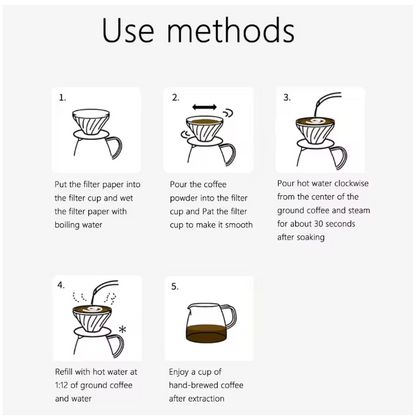 Use methods

1.

Put the filter paper into the filter cup and wet the filter paper with boiling water

2.

Pour the coffee powder into the filter cup and Pat the filter cup to make it smooth

3.

Pour hot water clockwise from the center of the ground coffee and steam for about 30 seconds after soaking

4.

Refill with hot water at 1:12 of ground coffee and water

5.

Enjoy a cup of hand-brewed coffee after extraction